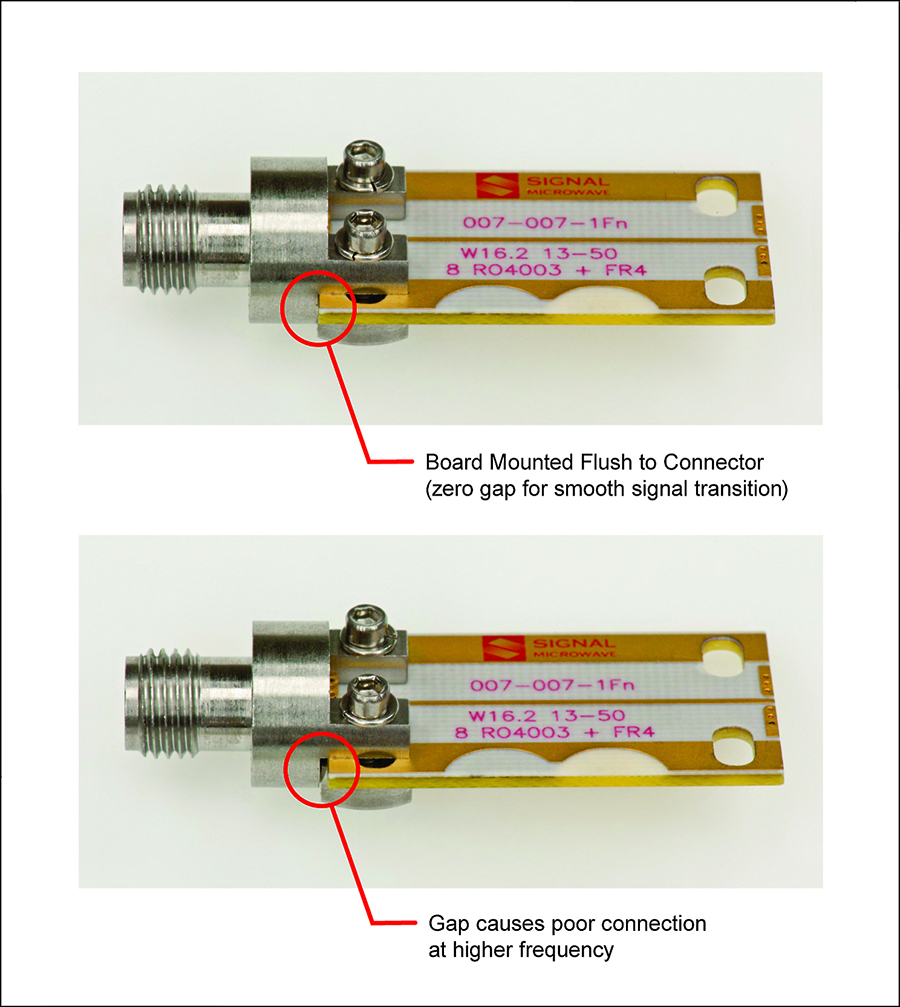 SIGNAL
MICROWAVE
007-007-1Fn
W16.2 13-50
8 RO4003 + FR4

Board Mounted Flush to Connector
(zero gap for smooth signal transition)

SIGNAL
MICROWAVE
007-007-1Fn
W16.2 13-50
8 RO4003 + FR4

Gap causes poor connection
at higher frequency